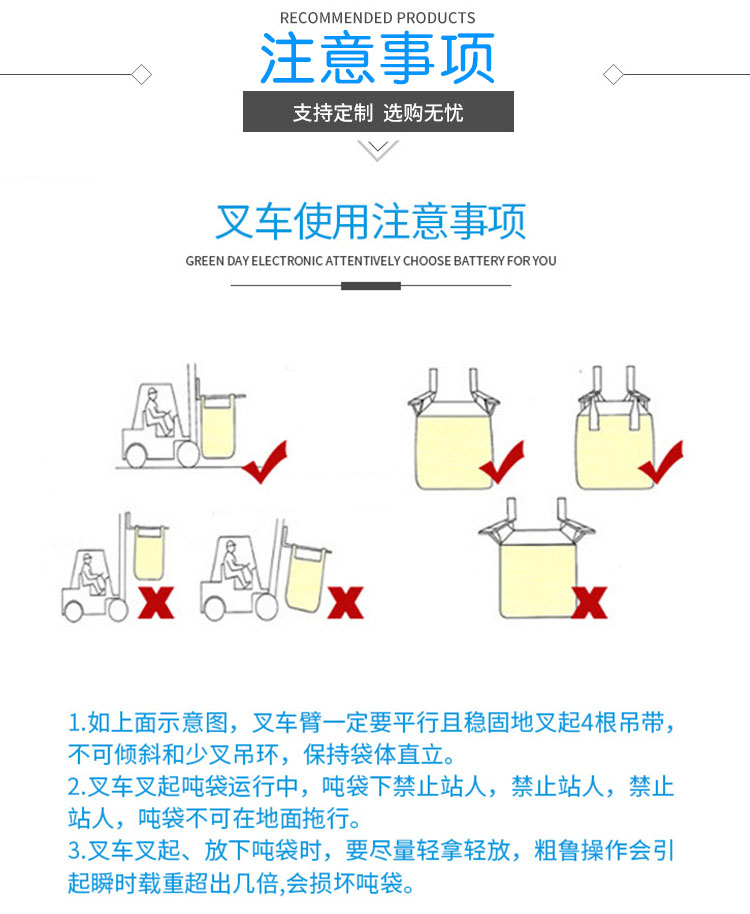 RECOMMENDED PRODUCTS
注意事项
支持定制 选购无忧

叉车使用注意事项
GREEN DAY ELECTRONIC ATTENTIVELY CHOOSE BATTERY FOR YOU

1.如上面示意图，叉车臂一定要平行且稳固地叉起4根吊带，不可倾斜和少叉吊环，保持袋体直立。
2.叉车叉起吨袋运行中，吨袋下禁止站人，禁止站人，禁止站人，吨袋不可在地面拖行。
3.叉车叉起、放下吨袋时，要尽量轻拿轻放，粗鲁操作会引起瞬时载重超出几倍,会损坏吨袋。