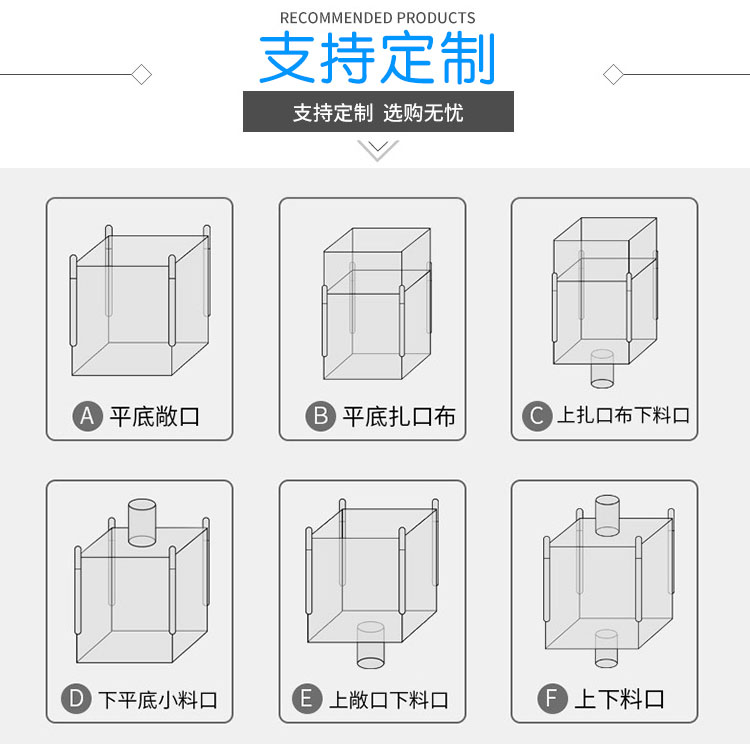 RECOMMENDED PRODUCTS

支持定制

支持定制 选购无忧

A 平底敞口

B 平底扎口布

C 上扎口布下料口

D 下平底小料口

E 上敞口下料口

F 上下料口